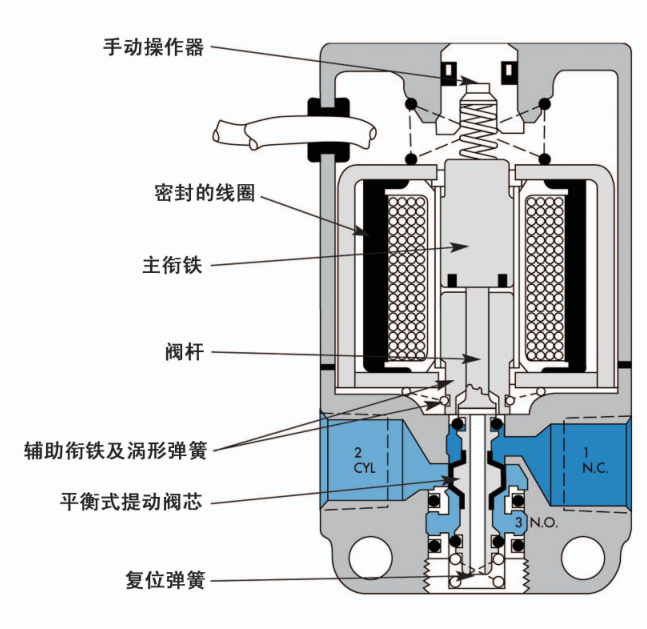 手动操作器

密封的线圈

主衔铁

阀杆

辅助衔铁及涡形弹簧

平衡式提动阀芯

复位弹簧

2
CYL

1
N.C.

3 N.O.